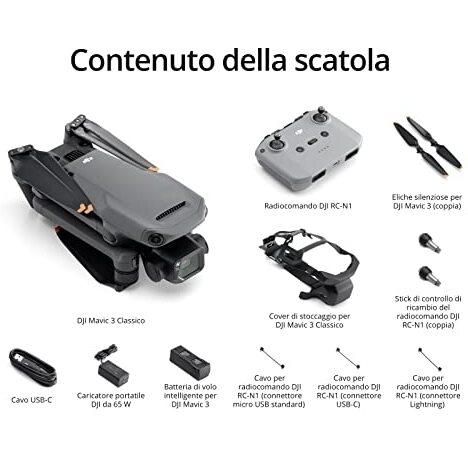 Contenuto della scatola

Radiocomando DJI RC-N1

Eliche silenziose per DJI Mavic 3 (coppia)

DJI Mavic 3 Classico

Cover di stoccaggio per DJI Mavic 3 Classico

Stick di controllo di ricambio del radiocomando DJI RC-N1 (coppia)

Cavo USB-C

Caricatore portatile DJI da 65 W

Batteria di volo intelligente per DJI Mavic 3

Cavo per radiocomando DJI RC-N1 (connettore micro USB standard)

Cavo per radiocomando DJI RC-N1 (connettore USB-C)

Cavo per radiocomando DJI RC-N1 (connettore Lightning)