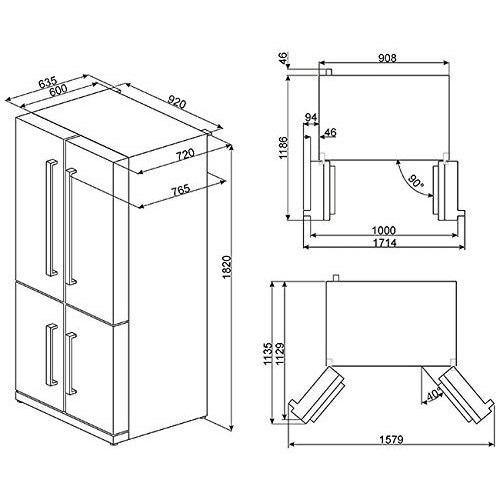 635
600
920
720
765
1820
46
908
94
46
1186
90°
1000
1714
1135
1129
40°
1579