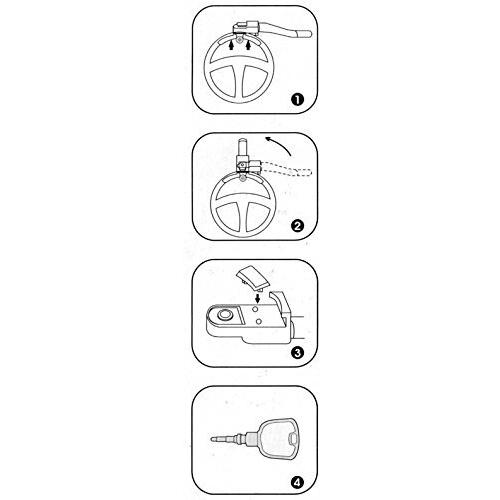 1

2

3

4