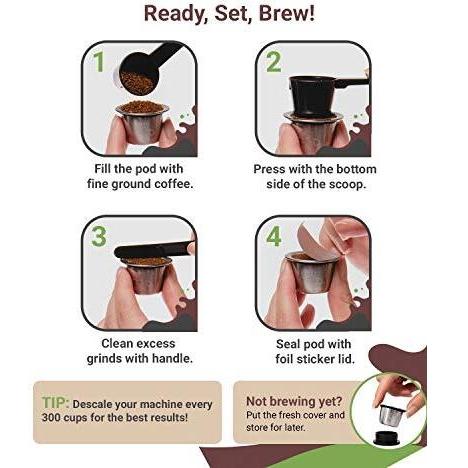 Ready, Set, Brew!

1

Fill the pod with fine ground coffee.

2

Press with the bottom side of the scoop.

3

Clean excess grinds with handle.

4

Seal pod with foil sticker lid.

TIP: Descale your machine every 300 cups for the best results!

Not brewing yet?
Put the fresh cover and store for later.