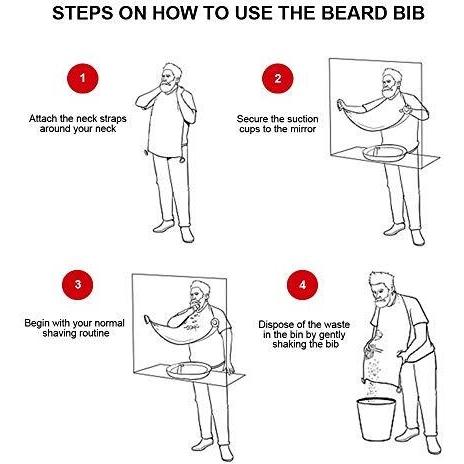 STEPS ON HOW TO USE THE BEARD BIB

1

Attach the neck straps around your neck

2

Secure the suction cups to the mirror

3

Begin with your normal shaving routine

4

Dispose of the waste in the bin by gently shaking the bib