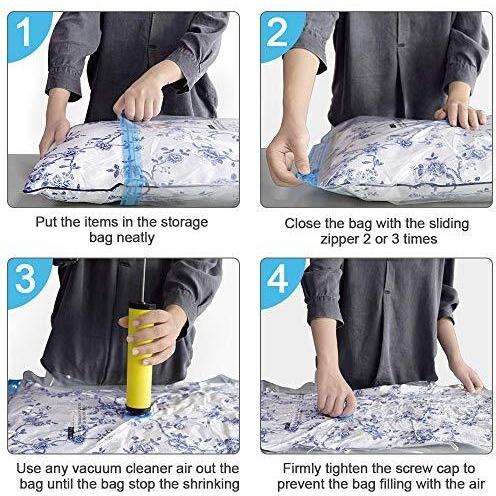 1

Put the items in the storage bag neatly

2

Close the bag with the sliding zipper 2 or 3 times

3

Use any vacuum cleaner air out the bag until the bag stop the shrinking

4

Firmly tighten the screw cap to prevent the bag filling with the air