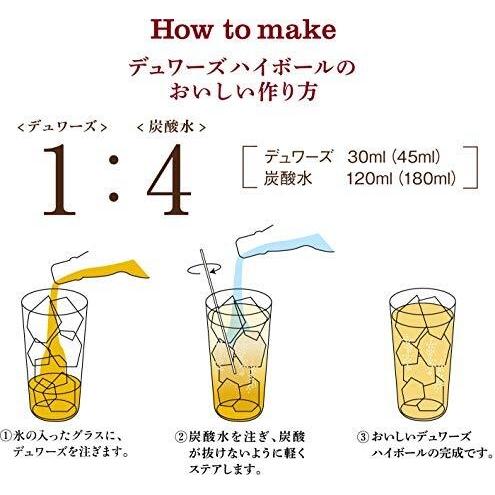 How to make

デュワーズハイボールの
おいしい作り方

<デュワーズ> <炭酸水>

1 : 4

デュワーズ 30ml (45ml)
炭酸水 120ml (180ml)

①氷の入ったグラスに、デュワーズを注ぎます。

②炭酸水を注ぎ、炭酸が抜けないように軽くステアします。

③おいしいデュワーズハイボールの完成です。