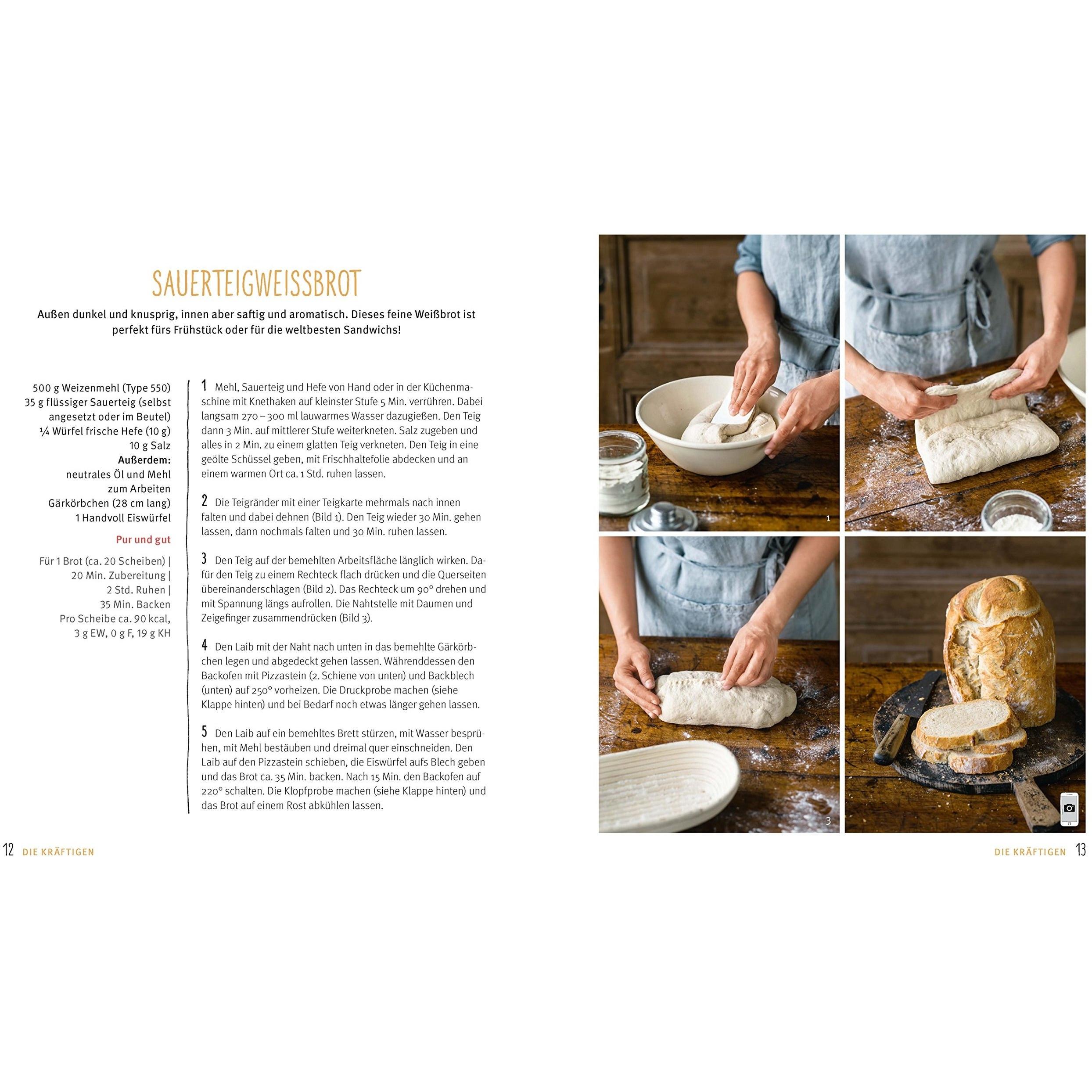 SAUERTEIGWEISSBROT

Außen dunkel und knusprig, innen aber saftig und aromatisch. Dieses feine Weißbrot ist perfekt fürs Frühstück oder für die weltbesten Sandwichs!

500 g Weizenmehl (Type 550)
35 g flüssiger Sauerteig (selbst angesetzt oder im Beutel)
¼ Würfel frische Hefe (10 g)
10 g Salz
Außerdem:
neutrales Öl und Mehl zum Arbeiten
Gärkörbchen (28 cm lang)
1 Handvoll Eiswürfel

Pur und gut

Für 1 Brot (ca. 20 Scheiben) | 20 Min. Zubereitung | 2 Std. Ruhen | 35 Min. Backen
Pro Scheibe ca. 90 kcal, 3 g EW, 0 g F, 19 g KH

1 Mehl, Sauerteig und Hefe von Hand oder in der Küchenmaschine mit Knethaken auf kleinster Stufe 5 Min. verrühren. Dabei langsam 270 – 300 ml lauwarmes Wasser dazugießen. Den Teig dann 3 Min. auf mittlerer Stufe weiterkneten. Salz zugeben und alles in 2 Min. zu einem glatten Teig verkneten. Den Teig in eine geölte Schüssel geben, mit Frischhaltefolie abdecken und an einem warmen Ort ca. 1 Std. ruhen lassen.

2 Die Teigränder mit einer Teigkarte mehrmals nach innen falten und dabei dehnen (Bild 1). Den Teig wieder 30 Min. gehen lassen, dann nochmals falten und 30 Min. ruhen lassen.

3 Den Teig auf der bemehlten Arbeitsfläche länglich wirken. Dafür den Teig zu einem Rechteck flach drücken und die Querseiten übereinanderschlagen (Bild 2). Das Rechteck um 90° drehen und mit Spannung längs aufrollen. Die Nahtstelle mit Daumen und Zeigefinger zusammendrücken (Bild 3).

4 Den Laib mit der Naht nach unten in das bemehlte Gärkörbchen legen und abgedeckt gehen lassen. Währenddessen den Backofen mit Pizzastein (2. Schiene von unten) und Backblech (unten) auf 250° vorheizen. Die Druckprobe machen (siehe Klappe hinten) und bei Bedarf noch etwas länger gehen lassen.

5 Den Laib auf ein bemehltes Brett stürzen, mit Wasser besprühen, mit Mehl bestäuben und dreimal quer einschneiden. Den Laib auf den Pizzastein schieben, die Eiswürfel aufs Blech geben und das Brot ca. 35 Min. backen. Nach 15 Min. den Backofen auf 220° schalten. Die Klopfprobe machen (siehe Klappe hinten) und das Brot auf einem Rost abkühlen lassen.

1
2
3

12 DIE KRÄFTIGEN

DIE KRÄFTIGEN 13