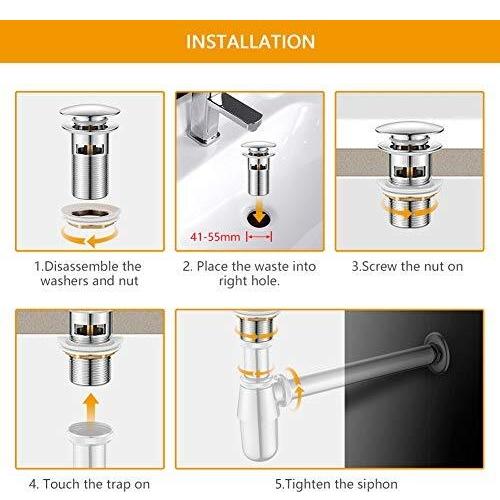 INSTALLATION

41-55mm

1.Disassemble the washers and nut

2. Place the waste into right hole.

3.Screw the nut on

4. Touch the trap on

5.Tighten the siphon