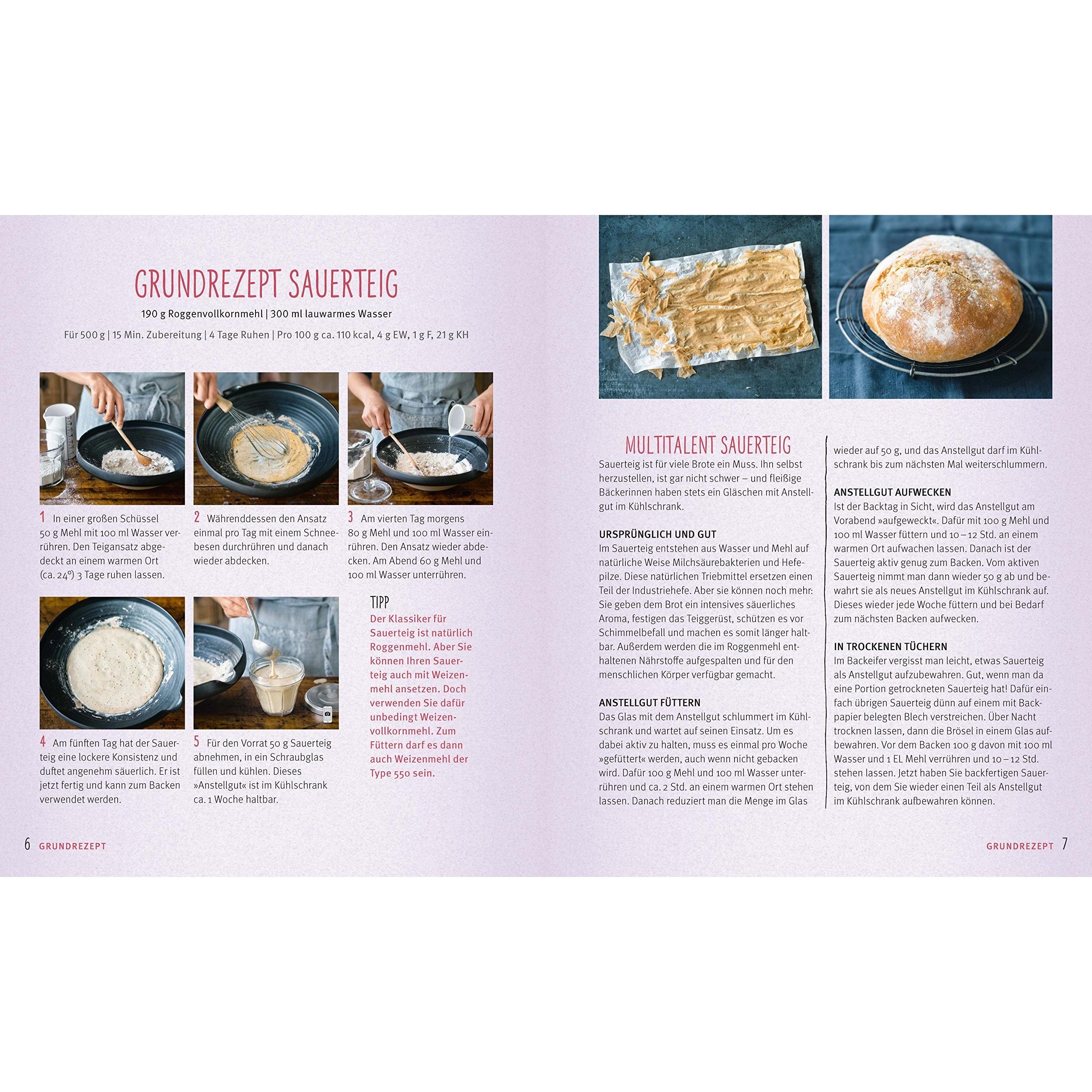 GRUNDREZEPT SAUERTEIG

190 g Roggenvollkornmehl | 300 ml lauwarmes Wasser

Für 500 g | 15 Min. Zubereitung | 4 Tage Ruhen | Pro 100 g ca. 110 kcal, 4 g EW, 1 g F, 21 g KH

1 In einer großen Schüssel 50 g Mehl mit 100 ml Wasser verrühren. Den Teigansatz abgedeckt an einem warmen Ort (ca. 24°) 3 Tage ruhen lassen.

2 Währenddessen den Ansatz einmal pro Tag mit einem Schneebesen durchrühren und danach wieder abdecken.

3 Am vierten Tag morgens 80 g Mehl und 100 ml Wasser einrühren. Den Ansatz wieder abdecken. Am Abend 60 g Mehl und 100 ml Wasser unterrühren.

4 Am fünften Tag hat der Sauerteig eine lockere Konsistenz und duftet angenehm säuerlich. Er ist jetzt fertig und kann zum Backen verwendet werden.

5 Für den Vorrat 50 g Sauerteig abnehmen, in ein Schraubglas füllen und kühlen. Dieses »Anstellgut« ist im Kühlschrank ca. 1 Woche haltbar.

TIPP
Der Klassiker für Sauerteig ist natürlich Roggenmehl. Aber Sie können Ihren Sauerteig auch mit Weizenmehl ansetzen. Doch verwenden Sie dafür unbedingt Weizenvollkornmehl. Zum Füttern darf es dann auch Weizenmehl der Type 550 sein.

6 GRUNDREZEPT

MULTITALENT SAUERTEIG
Sauerteig ist für viele Brote ein Muss. Ihn selbst herzustellen, ist gar nicht schwer – und fleißige Bäckerinnen haben stets ein Gläschen mit Anstellgut im Kühlschrank.

URSPRÜNGLICH UND GUT
Im Sauerteig entstehen aus Wasser und Mehl auf natürliche Weise Milchsäurebakterien und Hefepilze. Diese natürlichen Triebmittel ersetzen einen Teil der Industriehefe. Aber sie können noch mehr: Sie geben dem Brot ein intensives säuerliches Aroma, festigen das Teiggerüst, schützen es vor Schimmelbefall und machen es somit länger haltbar. Außerdem werden die im Roggenmehl enthaltenen Nährstoffe aufgespalten und für den menschlichen Körper verfügbar gemacht.

ANSTELLGUT FÜTTERN
Das Glas mit dem Anstellgut schlummert im Kühlschrank und wartet auf seinen Einsatz. Um es dabei aktiv zu halten, muss es einmal pro Woche »gefüttert« werden, auch wenn nicht gebacken wird. Dafür 100 g Mehl und 100 ml Wasser unterrühren und ca. 2 Std. an einem warmen Ort stehen lassen. Danach reduziert man die Menge im Glas wieder auf 50 g, und das Anstellgut darf im Kühlschrank bis zum nächsten Mal weiterschlummern.

ANSTELLGUT AUFWECKEN
Ist der Backtag in Sicht, wird das Anstellgut am Vorabend »aufgeweckt«. Dafür mit 100 g Mehl und 100 ml Wasser füttern und 10 – 12 Std. an einem warmen Ort aufwachen lassen. Danach ist der Sauerteig aktiv genug zum Backen. Vom aktiven Sauerteig nimmt man dann wieder 50 g ab und bewahrt sie als neues Anstellgut im Kühlschrank auf. Dieses wieder jede Woche füttern und bei Bedarf zum nächsten Backen aufwecken.

IN TROCKENEN TÜCHERN
Im Backeifer vergisst man leicht, etwas Sauerteig als Anstellgut aufzubewahren. Gut, wenn man da eine Portion getrockneten Sauerteig hat! Dafür einfach übrigen Sauerteig dünn auf einem mit Backpapier belegten Blech verstreichen. Über Nacht trocknen lassen, dann die Brösel in einem Glas aufbewahren. Vor dem Backen 100 g davon mit 100 ml Wasser und 1 EL Mehl verrühren und 10 – 12 Std. stehen lassen. Jetzt haben Sie backfertigen Sauerteig, von dem Sie wieder einen Teil als Anstellgut im Kühlschrank aufbewahren können.

GRUNDREZEPT 7