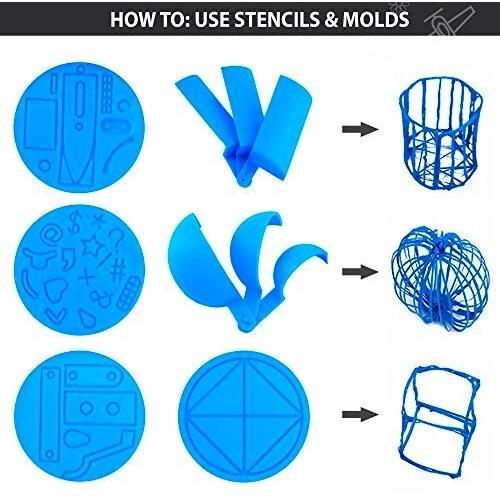 HOW TO: USE STENCILS & MOLDS