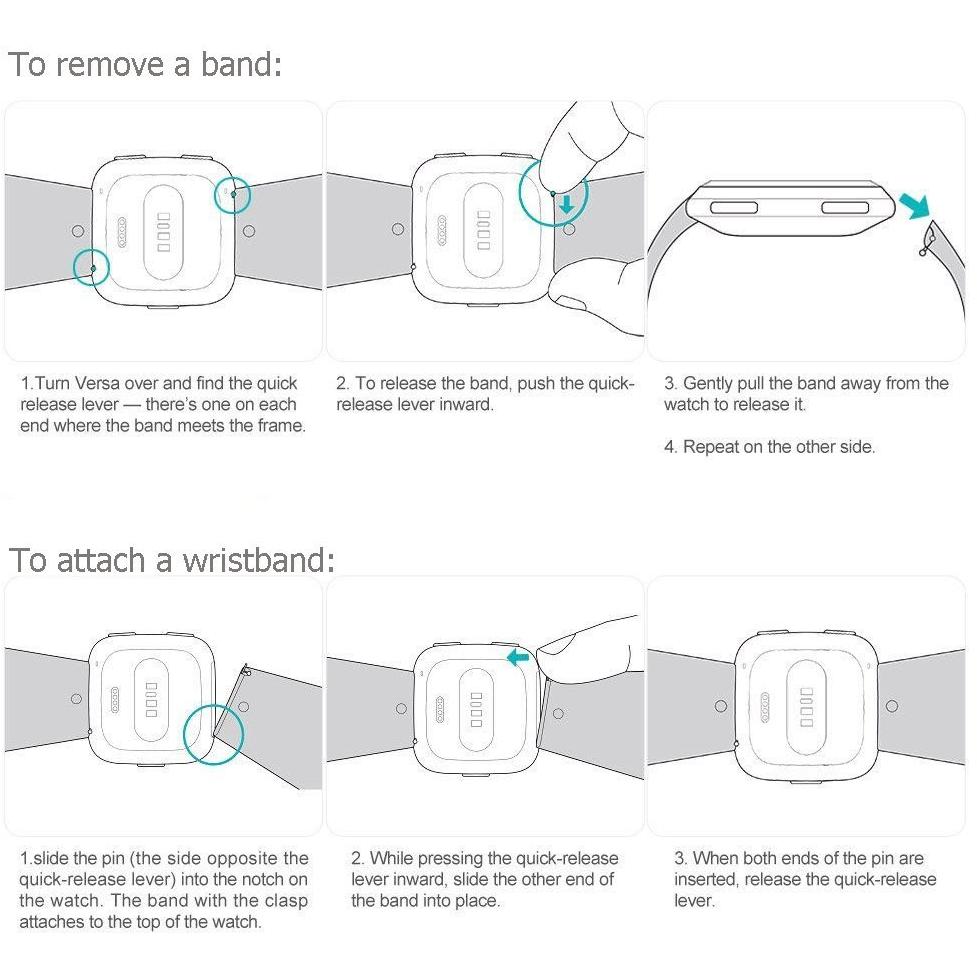 To remove a band:

1.Turn Versa over and find the quick release lever — there's one on each end where the band meets the frame.

2. To release the band, push the quick-release lever inward.

3. Gently pull the band away from the watch to release it.

4. Repeat on the other side.

To attach a wristband:

1.slide the pin (the side opposite the quick-release lever) into the notch on the watch. The band with the clasp attaches to the top of the watch.

2. While pressing the quick-release lever inward, slide the other end of the band into place.

3. When both ends of the pin are inserted, release the quick-release lever.