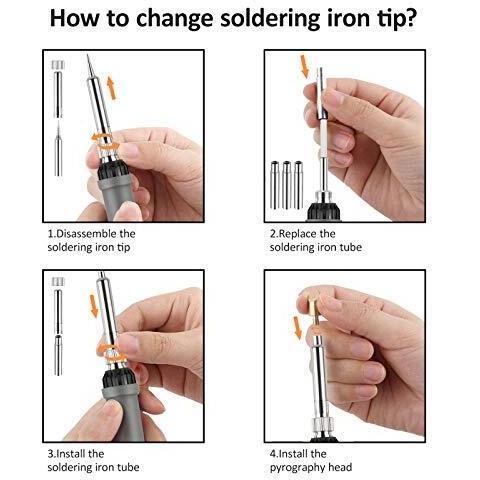 How to change soldering iron tip?

1.Disassemble the soldering iron tip

2.Replace the soldering iron tube

3.Install the soldering iron tube

4.Install the pyrography head