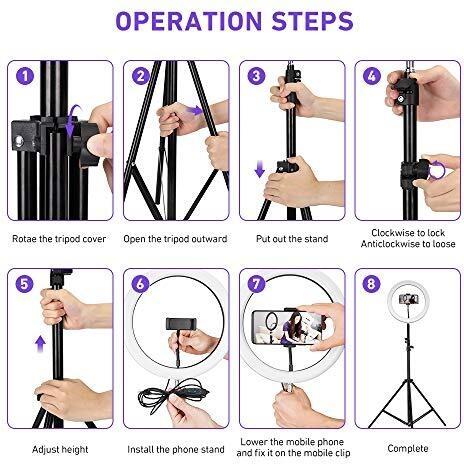 OPERATION STEPS

1

Rotae the tripod cover

2

Open the tripod outward

3

Put out the stand

4

Clockwise to lock
Anticlockwise to loose

5

Adjust height

6

Install the phone stand

7

Lower the mobile phone and fix it on the mobile clip

8

Complete