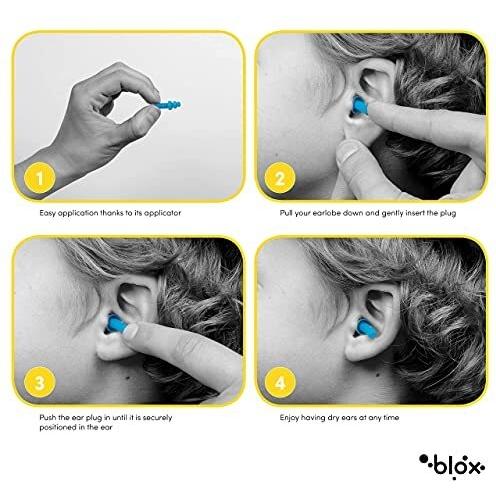 1

Easy application thanks to its applicator

2

Pull your earlobe down and gently insert the plug

3

Push the ear plug in until it is securely positioned in the ear

4

Enjoy having dry ears at any time

blox