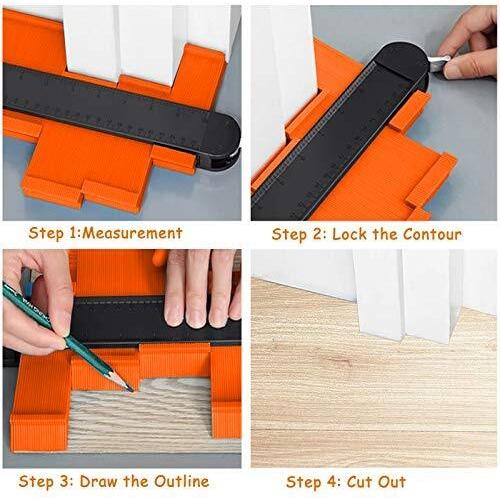 Step 1:Measurement

Step 2: Lock the Contour

Step 3: Draw the Outline

Step 4: Cut Out