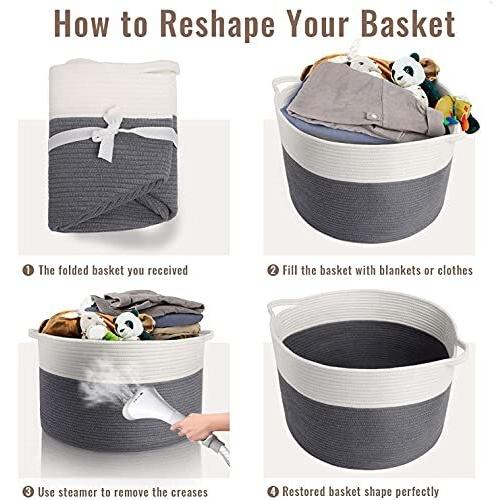 How to Reshape Your Basket

❶ The folded basket you received

❷ Fill the basket with blankets or clothes

❸ Use steamer to remove the creases

❹ Restored basket shape perfectly