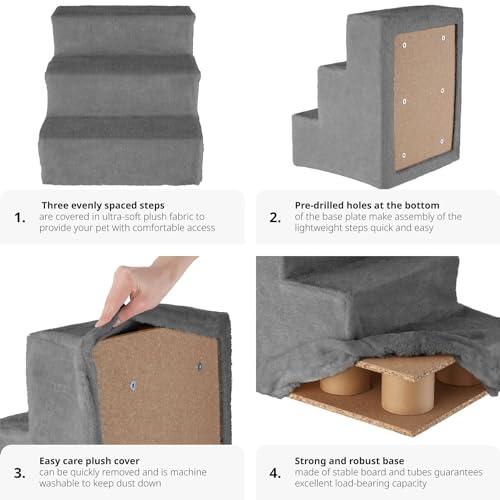 1. Three evenly spaced steps are covered in ultra-soft plush fabric to provide your pet with comfortable access

2. Pre-drilled holes at the bottom of the base plate make assembly of the lightweight steps quick and easy

3. Easy care plush cover can be quickly removed and is machine washable to keep dust down

4. Strong and robust base made of stable board and tubes guarantees excellent load-bearing capacity