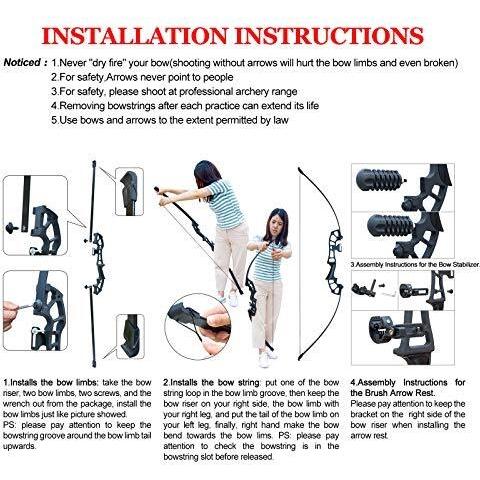 INSTALLATION INSTRUCTIONS

Noticed : 1.Never "dry fire" your bow(shooting without arrows will hurt the bow limbs and even broken)
2.For safety.Arrows never point to people
3.For safety, please shoot at professional archery range
4.Removing bowstrings after each practice can extend its life
5.Use bows and arrows to the extent permitted by law

3.Assembly Instructions for the Bow Stabilizer.

1.Installs the bow limbs: take the bow riser, two bow limbs, two screws, and the wrench out from the package, install the bow limbs just like picture showed.
PS: please pay attention to keep the bowstring groove around the bow limb tail upwards.

2.Installs the bow string: put one of the bow string loop in the bow limb groove, then keep the bow riser on your right side, the bow limb with your right leg, and put the tail of the bow limb on your left leg, finally, right hand make the bow bend towards the bow lims. PS: please pay attention to check the bowstring is in the bowstring slot before released.

4.Assembly Instructions for the Brush Arrow Rest.
Please pay attention to keep the bracket on the right side of the bow riser when installing the arrow rest.