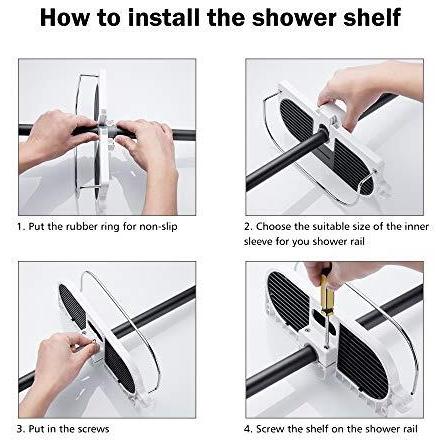 How to install the shower shelf

1. Put the rubber ring for non-slip

2. Choose the suitable size of the inner sleeve for you shower rail

3. Put in the screws

4. Screw the shelf on the shower rail