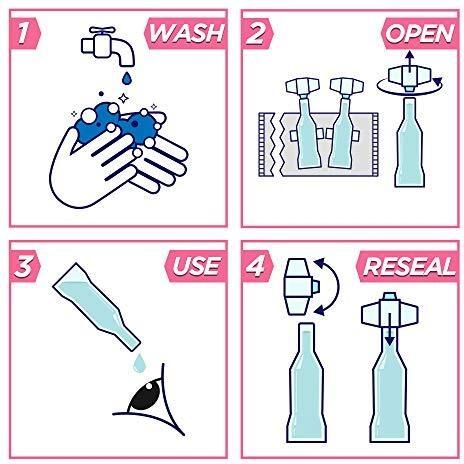 1 WASH

2 OPEN

3 USE

4 RESEAL