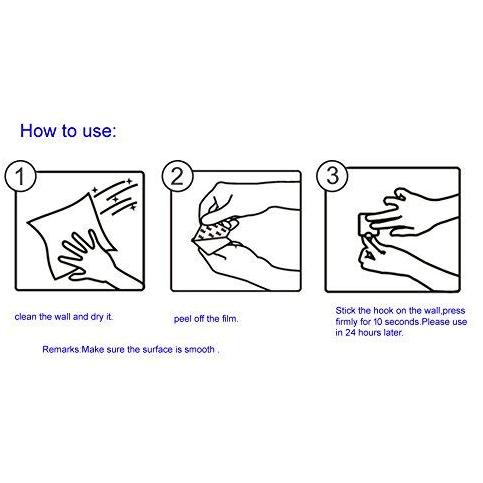 How to use:

1

2

3

clean the wall and dry it.

peel off the film.

Stick the hook on the wall,press firmly for 10 seconds.Please use in 24 hours later.

Remarks.Make sure the surface is smooth .