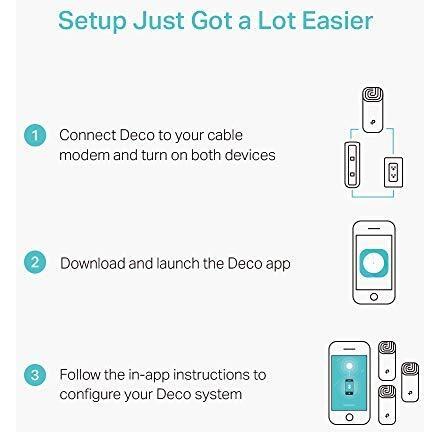 Setup Just Got a Lot Easier

1 Connect Deco to your cable modem and turn on both devices

2 Download and launch the Deco app

3 Follow the in-app instructions to configure your Deco system