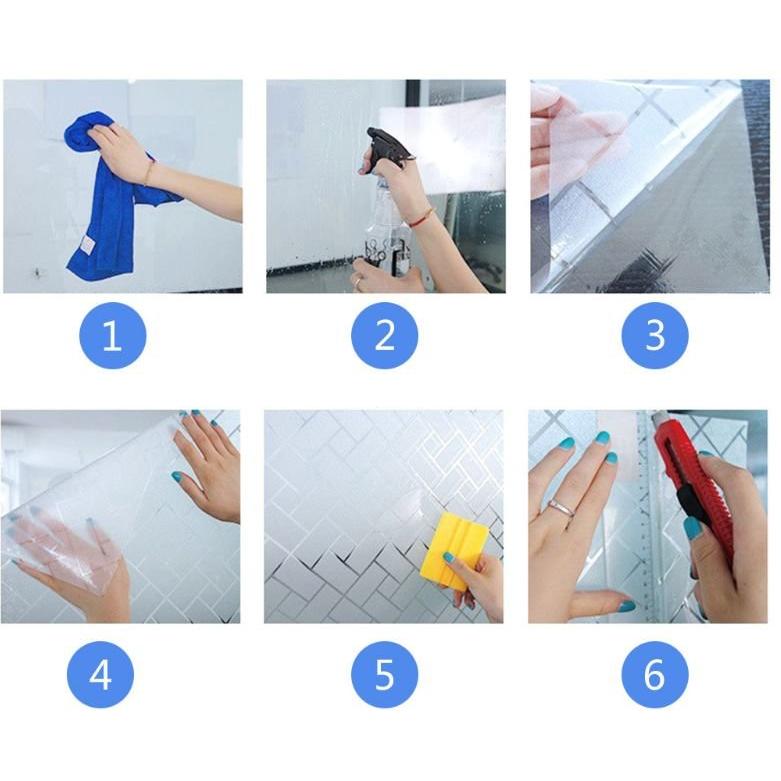 1

2

3

4

5

6