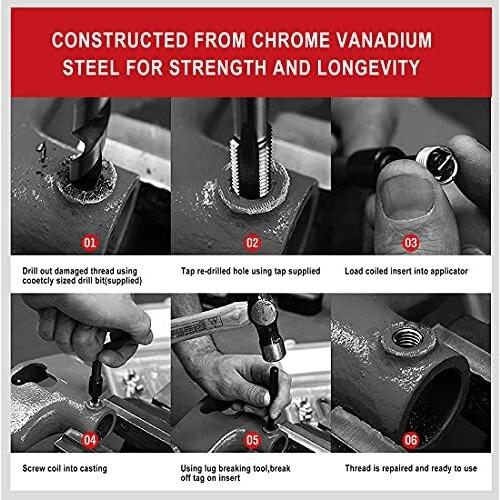 CONSTRUCTED FROM CHROME VANADIUM STEEL FOR STRENGTH AND LONGEVITY

01

Drill out damaged thread using cooetcly sized drill bit(supplied)

02

Tap re-drilled hole using tap supplied

03

Load coiled insert into applicator

04

Screw coil into casting

05

Using lug breaking tool,break off tag on insert

06

Thread is repaired and ready to use