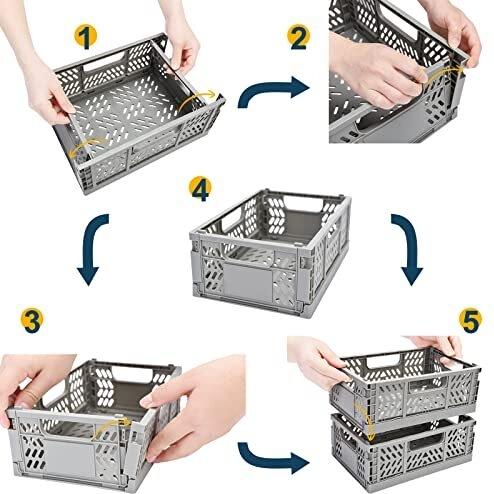 1

2

4

3

5