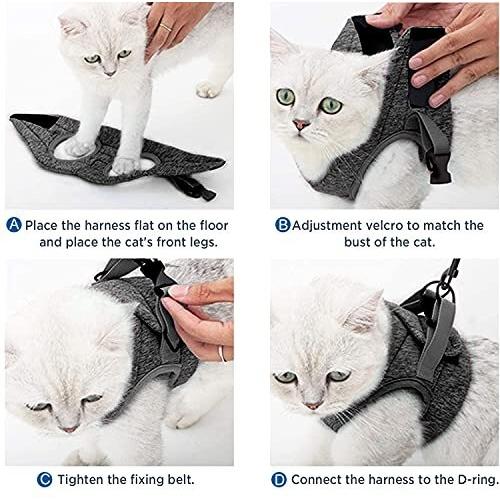 A Place the harness flat on the floor and place the cat's front legs.

B Adjustment velcro to match the bust of the cat.

C Tighten the fixing belt.

D Connect the harness to the D-ring.