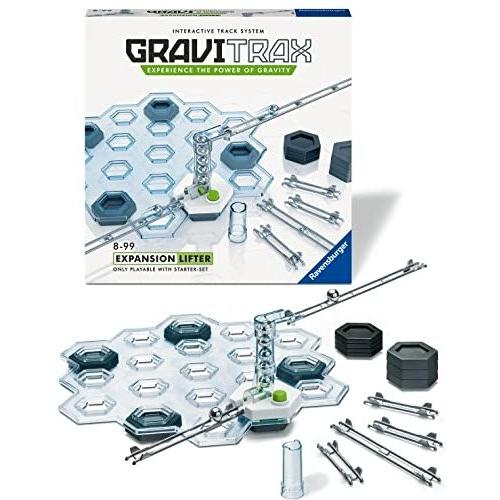 INTERACTIVE TRACK SYSTEM

GRAVITRAX

EXPERIENCE THE POWER OF GRAVITY

8-99

EXPANSION LIFTER

ONLY PLAYABLE WITH STARTER-SET

Ravensburger