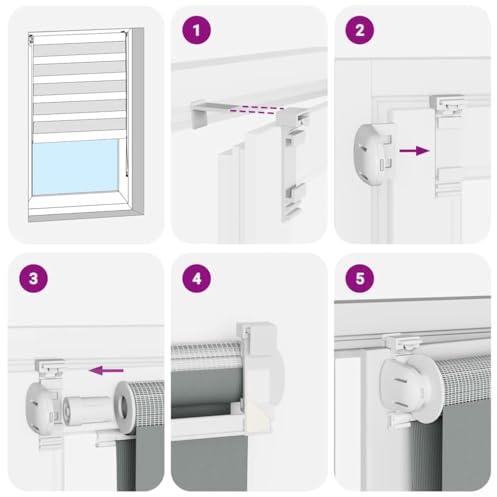 1

2

3

4

5