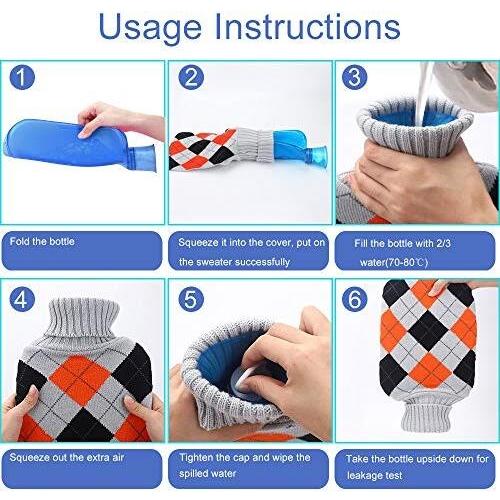 Usage Instructions

1

Fold the bottle

2

Squeeze it into the cover, put on the sweater successfully

3

Fill the bottle with 2/3 water(70-80℃)

4

Squeeze out the extra air

5

Tighten the cap and wipe the spilled water

6

Take the bottle upside down for leakage test