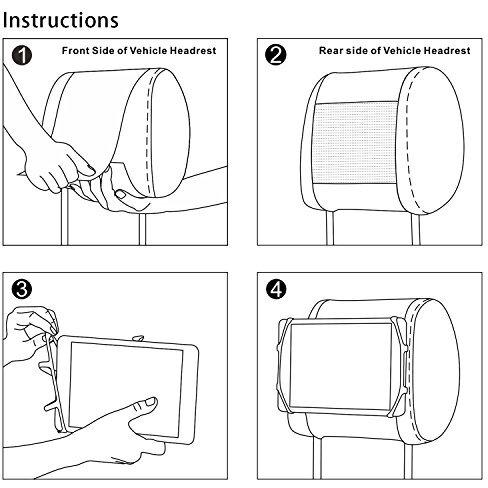 Instructions

1 Front Side of Vehicle Headrest

2 Rear side of Vehicle Headrest

3

4