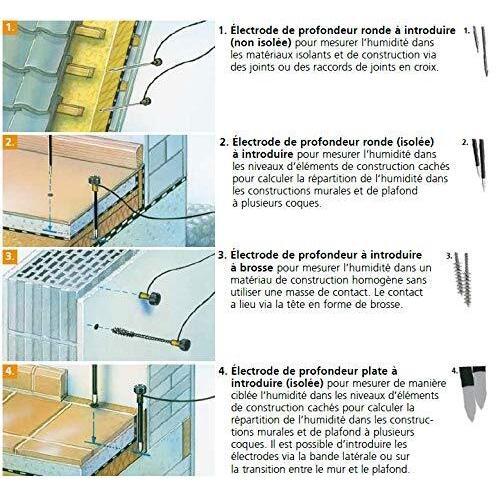 1.

1. Électrode de profondeur ronde à introduire (non isolée) pour mesurer l'humidité dans les matériaux isolants et de construction via des joints ou des raccords de joints en croix.

1.

2.

2. Électrode de profondeur ronde (isolée) à introduire pour mesurer l'humidité dans les niveaux d'éléments de construction cachés pour calculer la répartition de l'humidité dans les constructions murales et de plafond à plusieurs coques.

2.

3.

3. Électrode de profondeur à introduire à brosse pour mesurer l'humidité dans un matériau de construction homogène sans utiliser une masse de contact. Le contact a lieu via la tête en forme de brosse.

3.

4.

4. Électrode de profondeur plate à introduire (isolée) pour mesurer de manière ciblée l'humidité dans les niveaux d'éléments de construction cachés pour calculer la répartition de l'humidité dans les constructions murales et de plafond à plusieurs coques. Il est possible d'introduire les électrodes via la bande latérale ou sur la transition entre le mur et le plafond.

4.