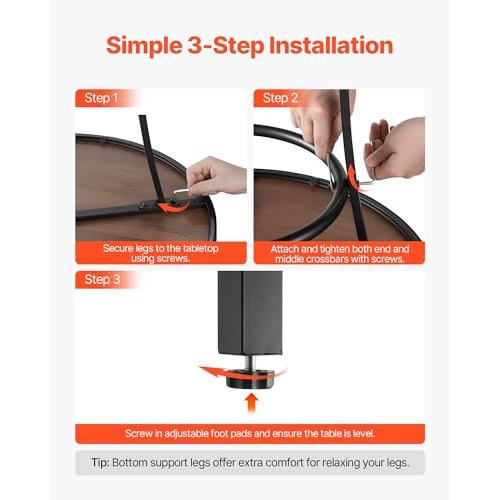 Simple 3-Step Installation

Step 1

Secure legs to the tabletop using screws.

Step 2

Attach and tighten both end and middle crossbars with screws.

Step 3

Screw in adjustable foot pads and ensure the table is level.

Tip: Bottom support legs offer extra comfort for relaxing your legs.