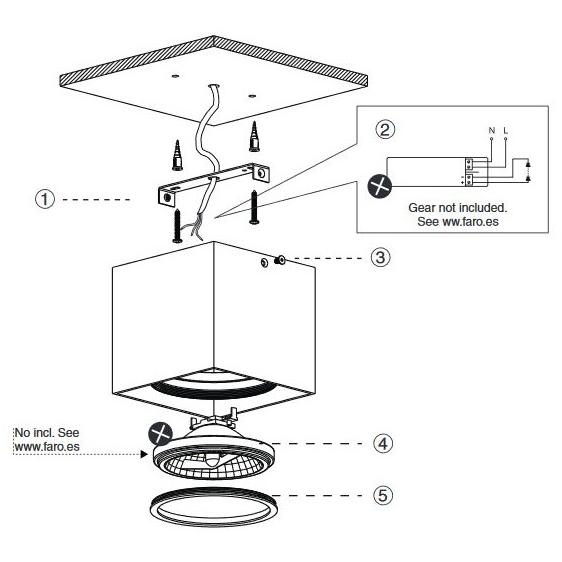 ②

N L

Gear not included.
See ww.faro.es

①

③

No incl. See
www.faro.es

④

⑤