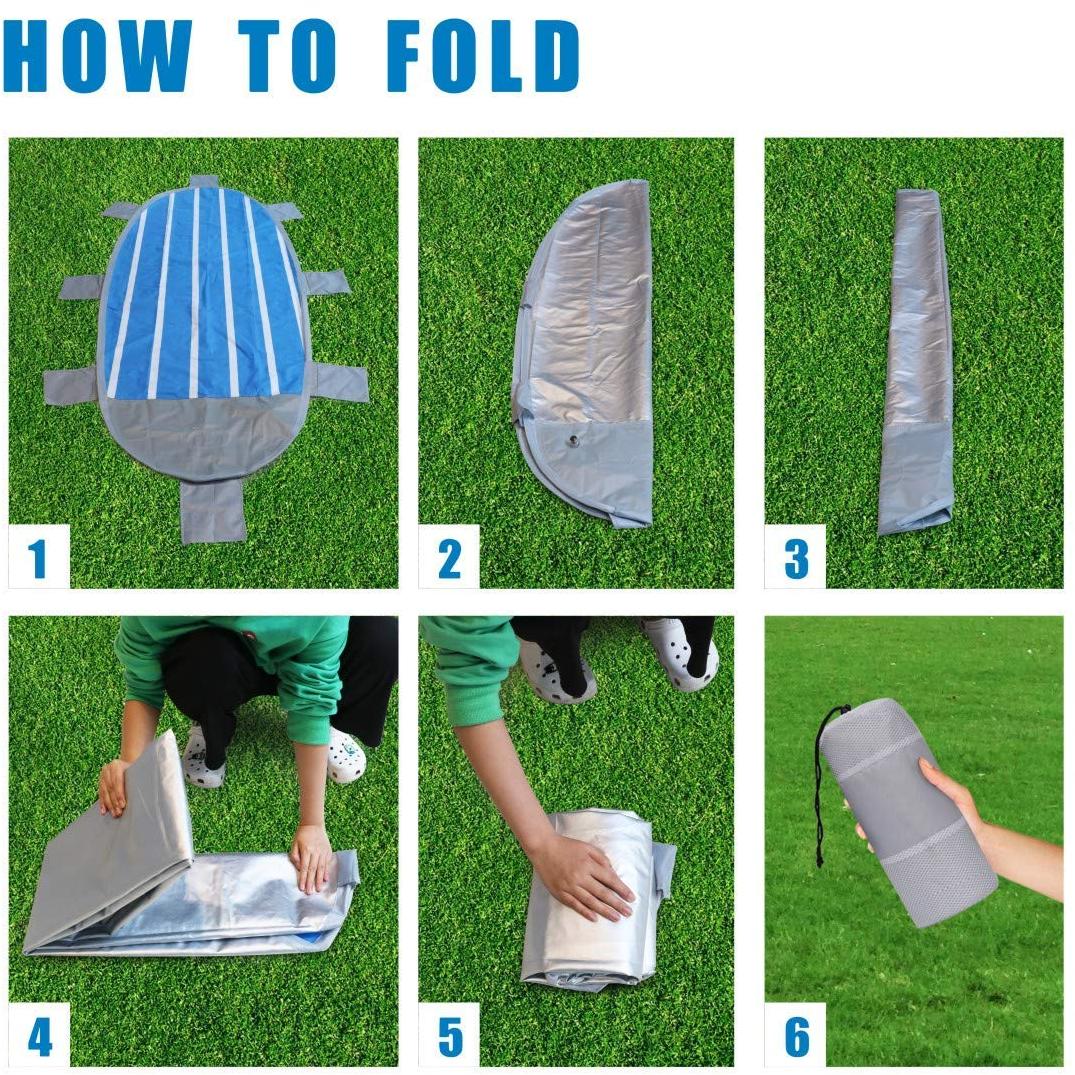 HOW TO FOLD

1

2

3

4

5

6