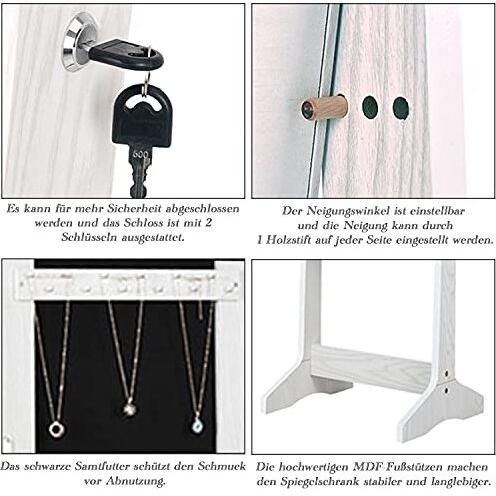 600

Es kann für mehr Sicherheit abgeschlossen werden und das Schloss ist mit 2 Schlüsseln ausgestattet.

Der Neigungswinkel ist einstellbar und die Neigung kann durch 1 Holzstift auf jeder Seite eingestellt werden.

Das schwarze Samtfutter schützt den Schmuck vor Abnutzung.

Die hochwertigen MDF-Fußstützen machen den Spiegelschrank stabiler und langlebiger.