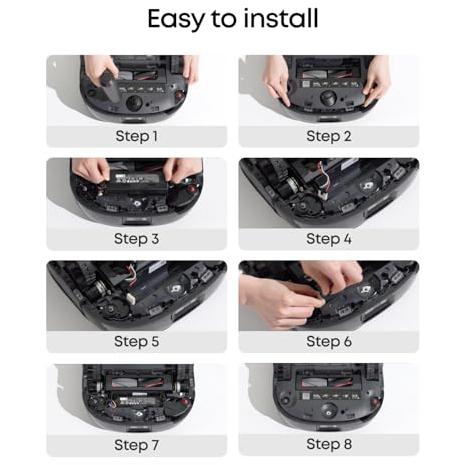 Easy to install

Step 1

Step 2

Step 3

Step 4

Step 5

Step 6

Step 7

Step 8