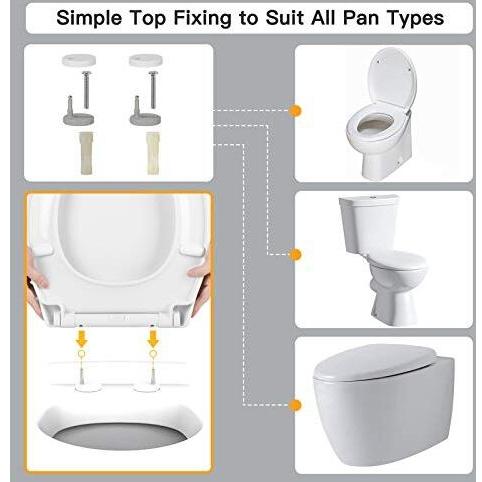 Simple Top Fixing to Suit All Pan Types