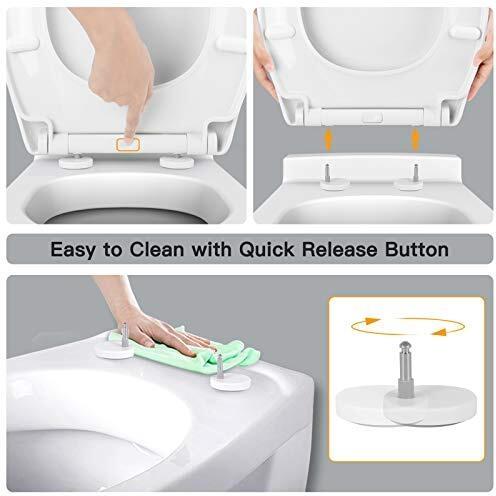 Easy to Clean with Quick Release Button