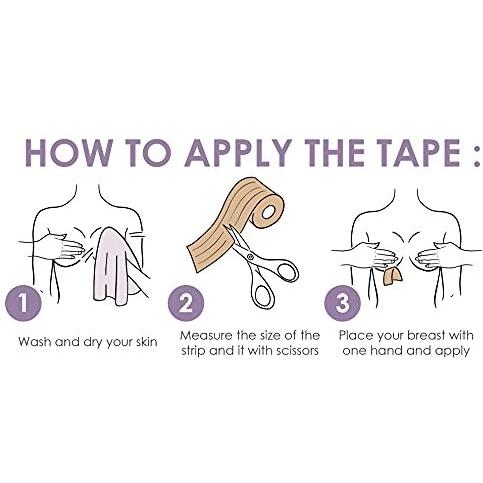 HOW TO APPLY THE TAPE :

1

Wash and dry your skin

2

Measure the size of the strip and it with scissors

3

Place your breast with one hand and apply