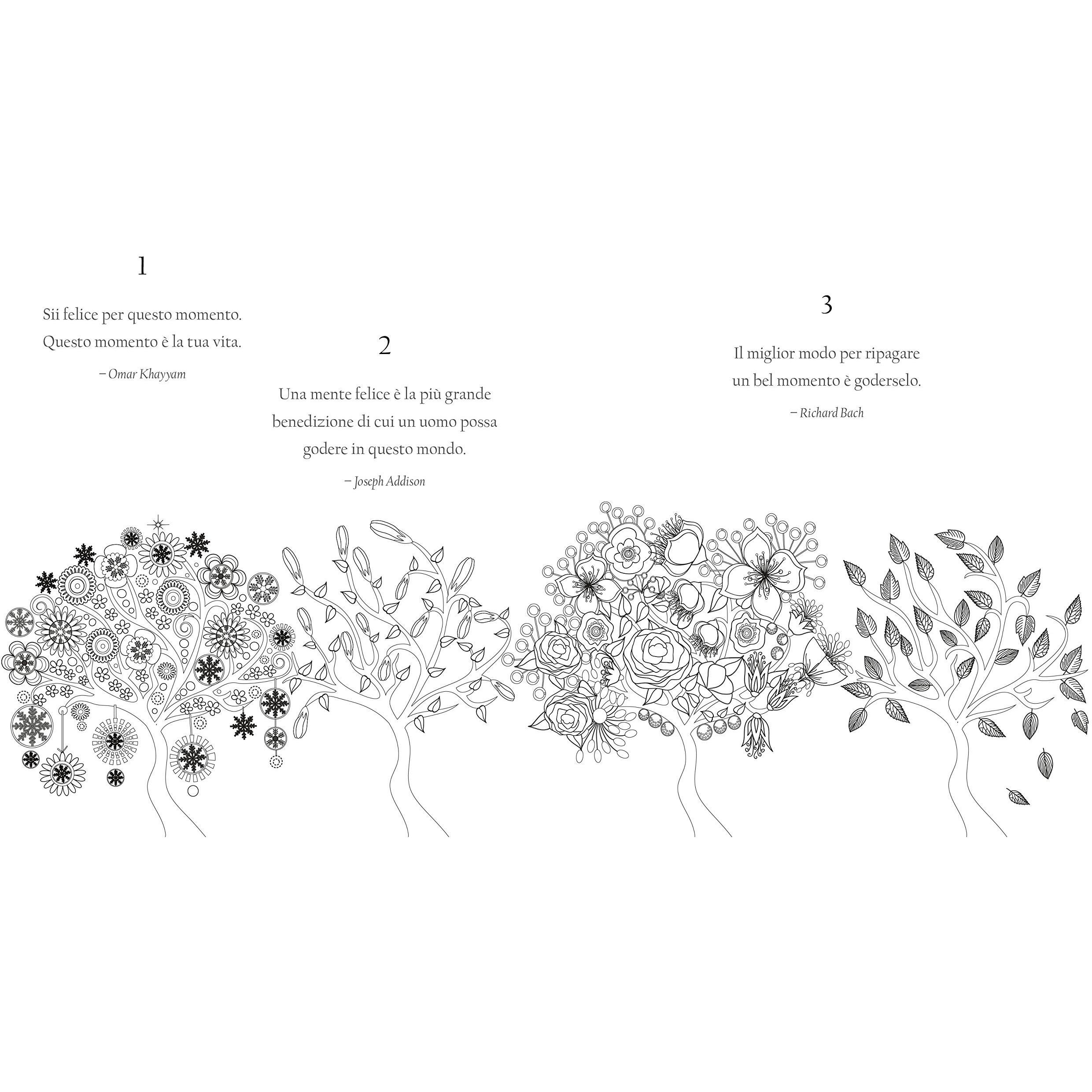 1

Sii felice per questo momento. Questo momento è la tua vita.

– Omar Khayyam

2

Una mente felice è la più grande benedizione di cui un uomo possa godere in questo mondo.

– Joseph Addison

3

Il miglior modo per ripagare un bel momento è goderselo.

– Richard Bach