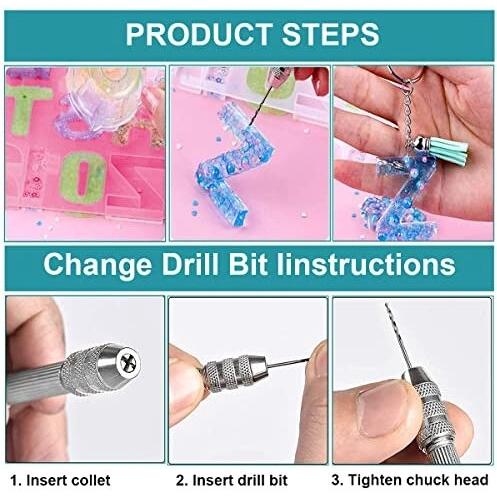 PRODUCT STEPS

Change Drill Bit Iinstructions

1. Insert collet

2. Insert drill bit

3. Tighten chuck head