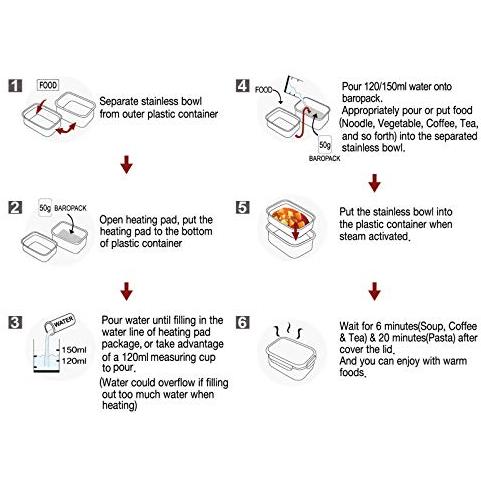 1

FOOD

Separate stainless bowl from outer plastic container

2

50g BAROPACK

Open heating pad, put the heating pad to the bottom of plastic container

3

WATER

150ml

120ml

Pour water until filling in the water line of heating pad package, or take advantage of a 120ml measuring cup to pour.

(Water could overflow if filling out too much water when heating)

4

FOOD

50g

BAROPACK

Pour 120/150ml water onto baropack.

Appropriately pour or put food (Noodle, Vegetable, Coffee, Tea, and so forth) into the separated stainless bowl.

5

Put the stainless bowl into the plastic container when steam activated.

6

Wait for 6 minutes(Soup, Coffee & Tea) & 20 minutes(Pasta) after cover the lid.

And you can enjoy with warm foods.