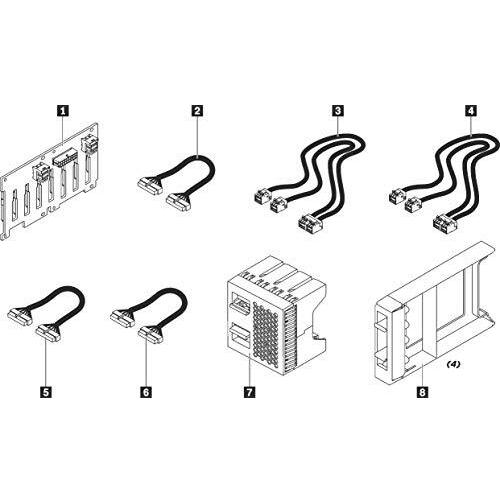 1
2
3
4
5
6
7
8
(4)