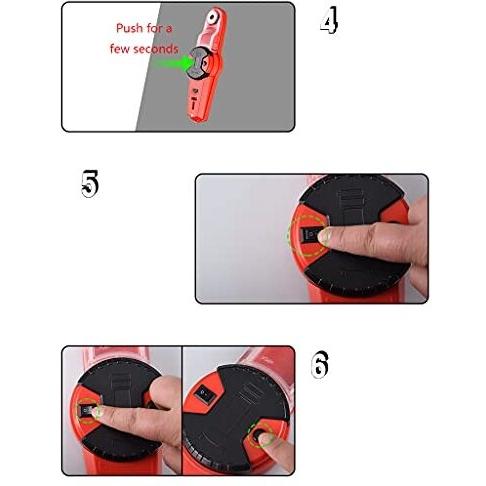 Push for a few seconds

4

5

6