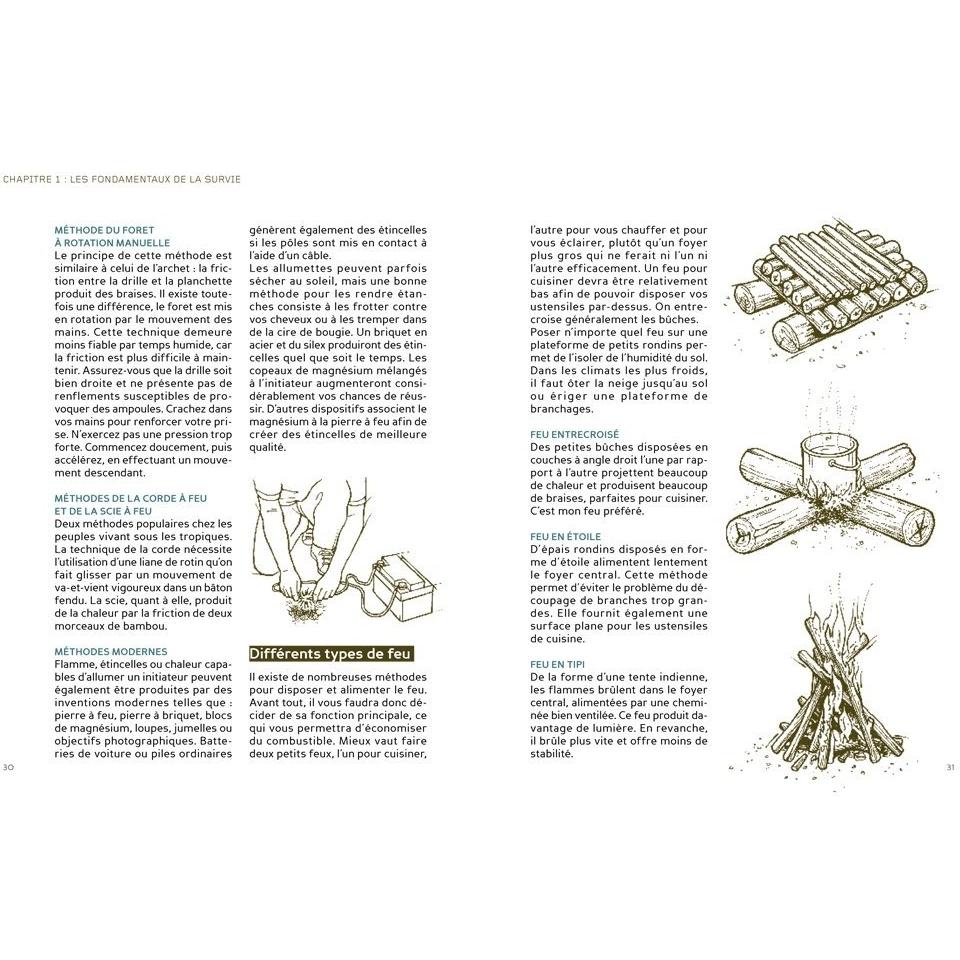 CHAPITRE 1 : LES FONDAMENTAUX DE LA SURVIE

MÉTHODE DU FORET À ROTATION MANUELLE
Le principe de cette méthode est similaire à celui de l'archet : la friction entre la drille et la planchette produit des braises. Il existe toutefois une différence, le foret est mis en rotation par le mouvement des mains. Cette technique demeure moins fiable par temps humide, car la friction est plus difficile à maintenir. Assurez-vous que la drille soit bien droite et ne présente pas de renflements susceptibles de provoquer des ampoules. Crachez dans vos mains pour renforcer votre prise. N'exercez pas une pression trop forte. Commencez doucement, puis accélérez, en effectuant un mouvement descendant.

MÉTHODES DE LA CORDE À FEU ET DE LA SCIE À FEU
Deux méthodes populaires chez les peuples vivant sous les tropiques. La technique de la corde nécessite l'utilisation d'une liane de rotin qu'on fait glisser par un mouvement de va-et-vient vigoureux dans un bâton fendu. La scie, quant à elle, produit de la chaleur par la friction de deux morceaux de bambou.

MÉTHODES MODERNES
Flamme, étincelles ou chaleur capables d'allumer un initiateur peuvent également être produites par des inventions modernes telles que : pierre à feu, pierre à briquet, blocs de magnésium, loupes, jumelles ou objectifs photographiques. Batteries de voiture ou piles ordinaires génèrent également des étincelles si les pôles sont mis en contact à l'aide d'un câble.
Les allumettes peuvent parfois sécher au soleil, mais une bonne méthode pour les rendre étanches consiste à les frotter contre vos cheveux ou à les tremper dans de la cire de bougie. Un briquet en acier et du silex produiront des étincelles quel que soit le temps. Les copeaux de magnésium mélangés à l'initiateur augmenteront considérablement vos chances de réussir. D'autres dispositifs associent le magnésium à la pierre à feu afin de créer des étincelles de meilleure qualité.

Différents types de feu

Il existe de nombreuses méthodes pour disposer et alimenter le feu. Avant tout, il vous faudra donc décider de sa fonction principale, ce qui vous permettra d'économiser du combustible. Mieux vaut faire deux petits feux, l'un pour cuisiner, l'autre pour vous chauffer et pour vous éclairer, plutôt qu'un foyer plus gros qui ne ferait ni l'un ni l'autre efficacement. Un feu pour cuisiner devra être relativement bas afin de pouvoir disposer vos ustensiles par-dessus. On entrecroise généralement les bûches. Poser n'importe quel feu sur une plateforme de petits rondins permet de l'isoler de l'humidité du sol. Dans les climats les plus froids, il faut ôter la neige jusqu'au sol ou ériger une plateforme de branchages.

FEU ENTRECROISÉ
Des petites bûches disposées en couches à angle droit l'une par rapport à l'autre projettent beaucoup de chaleur et produisent beaucoup de braises, parfaites pour cuisiner. C'est mon feu préféré.

FEU EN ÉTOILE
D'épais rondins disposés en forme d'étoile alimentent lentement le foyer central. Cette méthode permet d'éviter le problème du découpage de branches trop grandes. Elle fournit également une surface plane pour les ustensiles de cuisine.

FEU EN TIPI
De la forme d'une tente indienne, les flammes brûlent dans le foyer central, alimentées par une cheminée bien ventilée. Ce feu produit davantage de lumière. En revanche, il brûle plus vite et offre moins de stabilité.

30

31