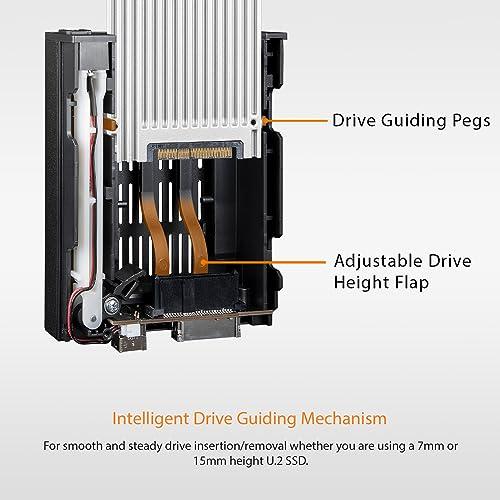 Drive Guiding Pegs

Adjustable Drive Height Flap

Intelligent Drive Guiding Mechanism

For smooth and steady drive insertion/removal whether you are using a 7mm or 15mm height U.2 SSD.