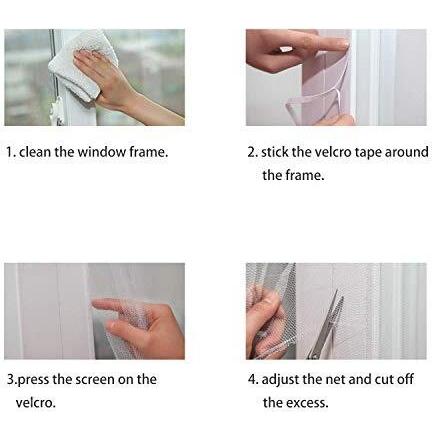 1. clean the window frame.

2. stick the velcro tape around the frame.

3.press the screen on the velcro.

4. adjust the net and cut off the excess.