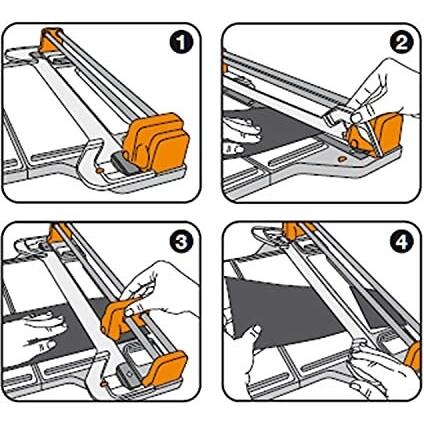 1
2
3
4