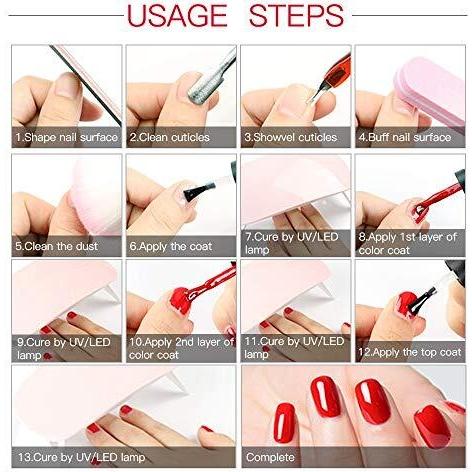 USAGE STEPS

1.Shape nail surface

2.Clean cuticles

3.Showvel cuticles

4.Buff nail surface

5.Clean the dust

6.Apply the coat

7.Cure by UV/LED lamp

8.Apply 1st layer of color coat

9.Cure by UV/LED lamp

10.Apply 2nd layer of color coat

11.Cure by UV/LED lamp

12.Apply the top coat

13.Cure by UV/LED lamp

Complete